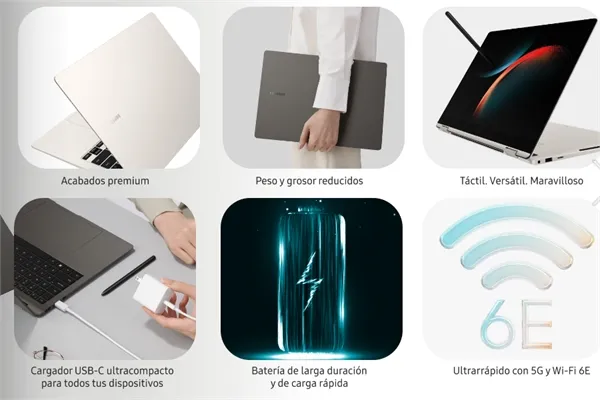 Acabados premium

Peso y grosor reducidos

Táctil. Versátil. Maravilloso

Cargador USB-C ultracompacto para todos tus dispositivos

Batería de larga duración y de carga rápida

6E

Ultrarrápido con 5G y Wi-Fi 6E